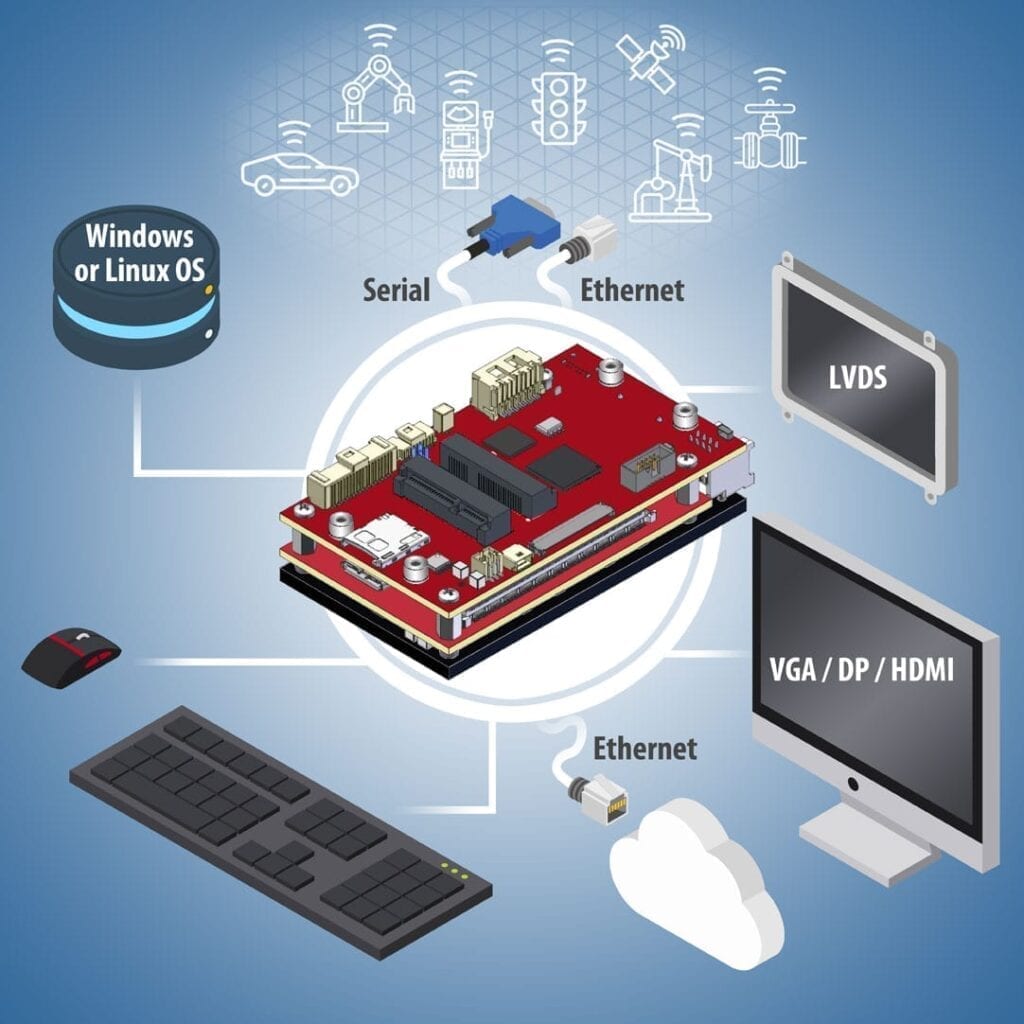 Windows or Linux OS

Serial

Ethernet

LVDS

VGA / DP / HDMI

Ethernet